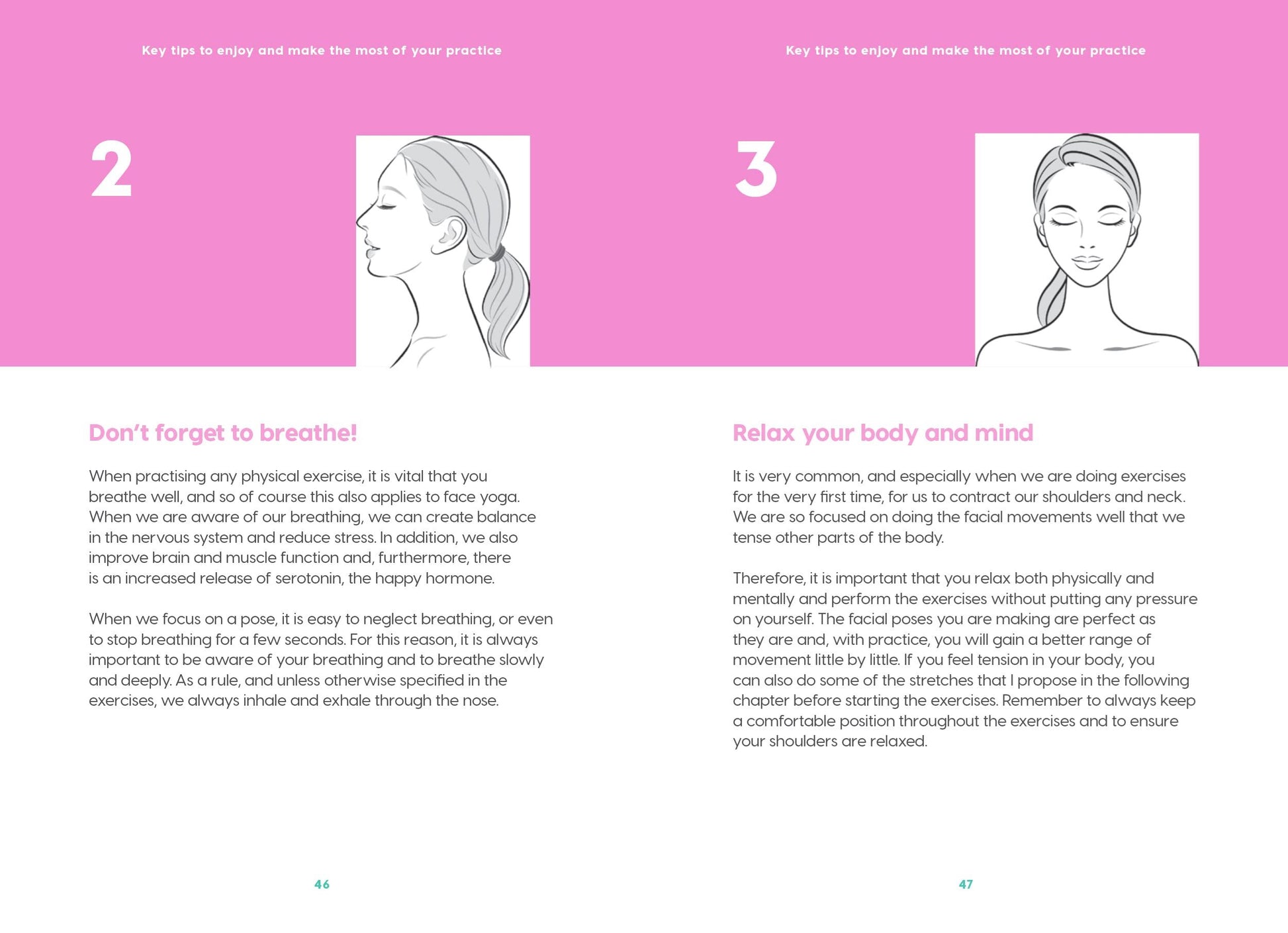 Key tips to enjoy and make the most of your practice

2

Don't forget to breathe!

When practising any physical exercise, it is vital that you breathe well, and so of course this also applies to face yoga. When we are aware of our breathing, we can create balance in the nervous system and reduce stress. In addition, we also improve brain and muscle function and, furthermore, there is an increased release of serotonin, the happy hormone.

When we focus on a pose, it is easy to neglect breathing, or even to stop breathing for a few seconds. For this reason, it is always important to be aware of your breathing and to breathe slowly and deeply. As a rule, and unless otherwise specified in the exercises, we always inhale and exhale through the nose.

46

Key tips to enjoy and make the most of your practice

3

Relax your body and mind

It is very common, and especially when we are doing exercises for the very first time, for us to contract our shoulders and neck. We are so focused on doing the facial movements well that we tense other parts of the body.

Therefore, it is important that you relax both physically and mentally and perform the exercises without putting any pressure on yourself. The facial poses you are making are perfect as they are and, with practice, you will gain a better range of movement little by little. If you feel tension in your body, you can also do some of the stretches that I propose in the following chapter before starting the exercises. Remember to always keep a comfortable position throughout the exercises and to ensure your shoulders are relaxed.

47