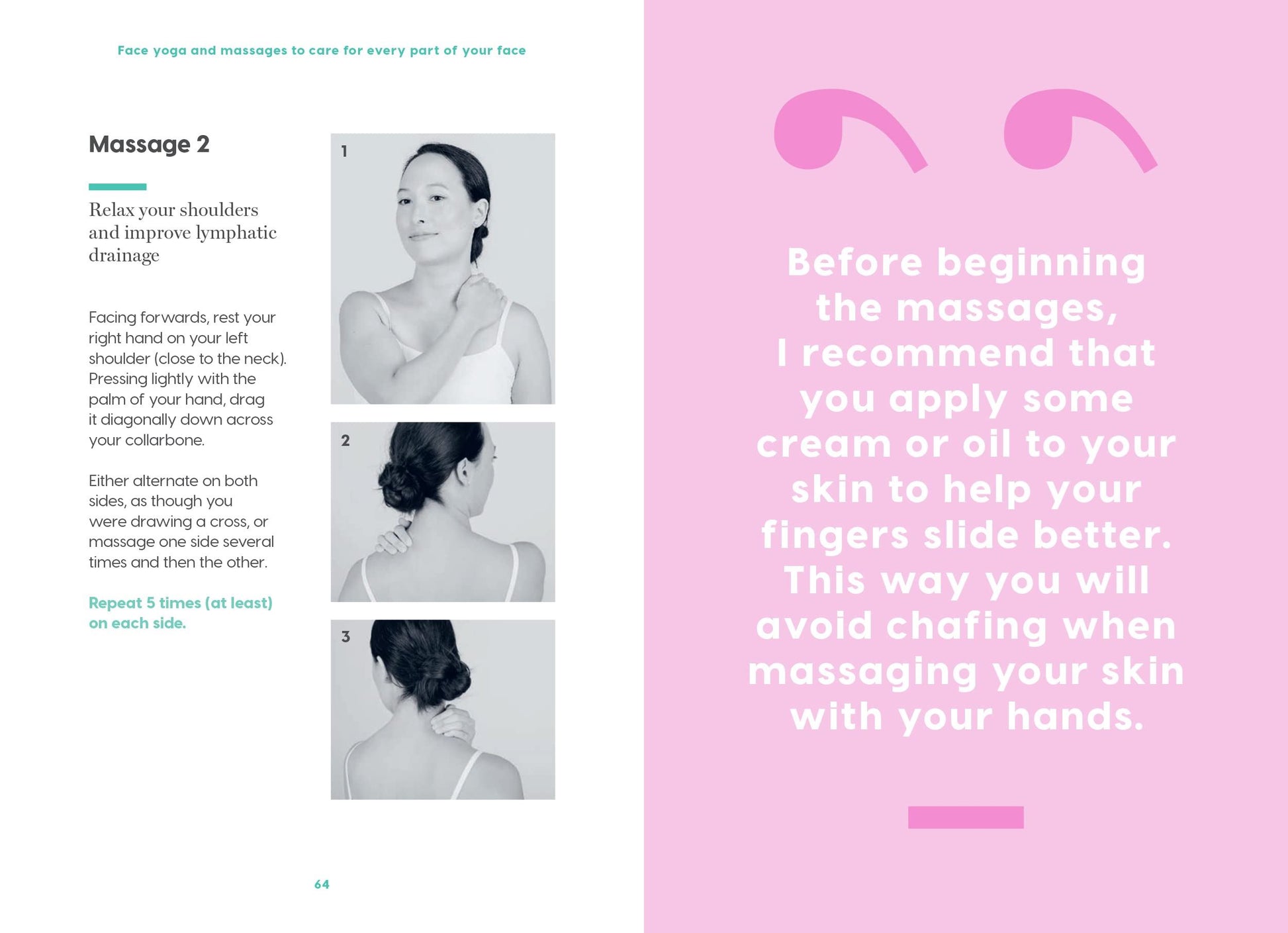 Face yoga and massages to care for every part of your face

Massage 2

Relax your shoulders and improve lymphatic drainage

Facing forwards, rest your right hand on your left shoulder (close to the neck). Pressing lightly with the palm of your hand, drag it diagonally down across your collarbone.

Either alternate on both sides, as though you were drawing a cross, or massage one side several times and then the other.

Repeat 5 times (at least) on each side.

1

2

3

64

Before beginning the massages, I recommend that you apply some cream or oil to your skin to help your fingers slide better. This way you will avoid chafing when massaging your skin with your hands.